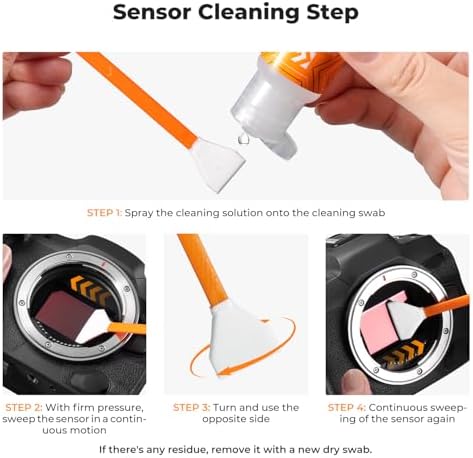 Sensor Cleaning Step

STEP 1: Spray the cleaning solution onto the cleaning swab

STEP 2: With firm pressure, sweep the sensor in a continuous motion

STEP 3: Turn and use the opposite side

STEP 4: Continuous sweeping of the sensor again

If there's any residue, remove it with a new dry swab.